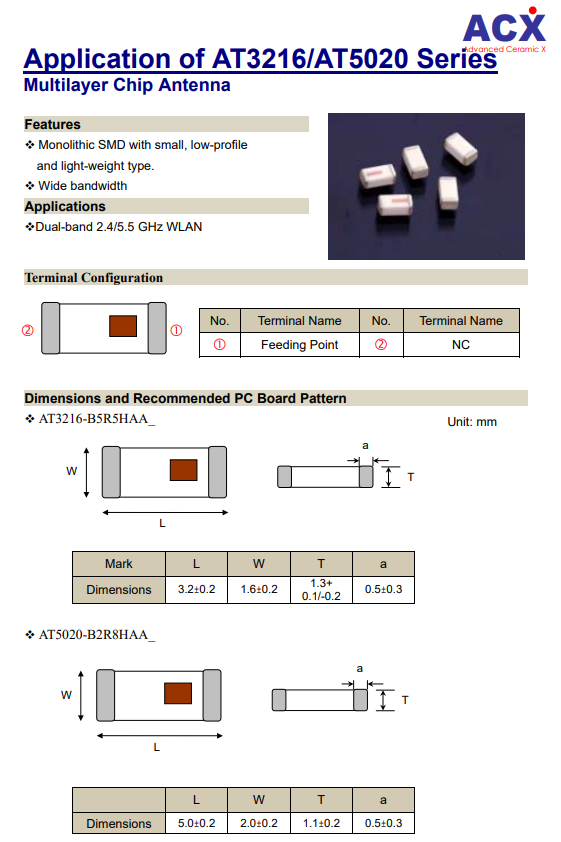 ACX
Advanced Ceramic X

Application of AT3216/AT5020 Series
Multilayer Chip Antenna

Features
❖ Monolithic SMD with small, low-profile and light-weight type.
❖ Wide bandwidth

Applications
❖Dual-band 2.4/5.5 GHz WLAN

Terminal Configuration

② ①

| No. | Terminal Name | No. | Terminal Name |
|---|---|---|---|
| ① | Feeding Point | ② | NC |

Dimensions and Recommended PC Board Pattern
❖ AT3216-B5R5HAA_

Unit: mm

W
L
a
T

| Mark | L | W | T | a |
|---|---|---|---|---|
| Dimensions | 3.2±0.2 | 1.6±0.2 | 1.3+ 0.1/-0.2 | 0.5±0.3 |

❖ AT5020-B2R8HAA_

W
L
a
T

| | L | W | T | a |
|---|---|---|---|---|
| Dimensions | 5.0±0.2 | 2.0±0.2 | 1.1±0.2 | 0.5±0.3 |